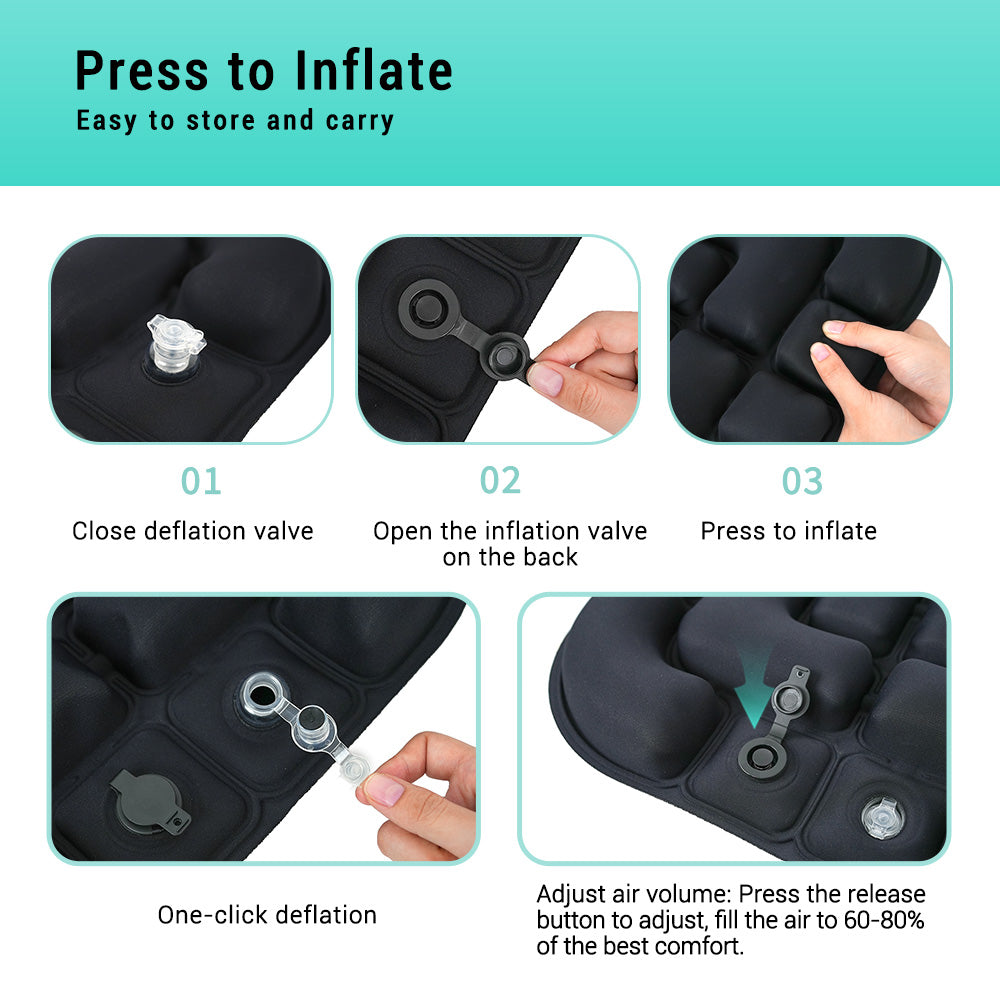 Press to Inflate
Easy to store and carry

01
Close deflation valve

02
Open the inflation valve on the back

03
Press to inflate

One-click deflation

Adjust air volume: Press the release button to adjust, fill the air to 60-80% of the best comfort.