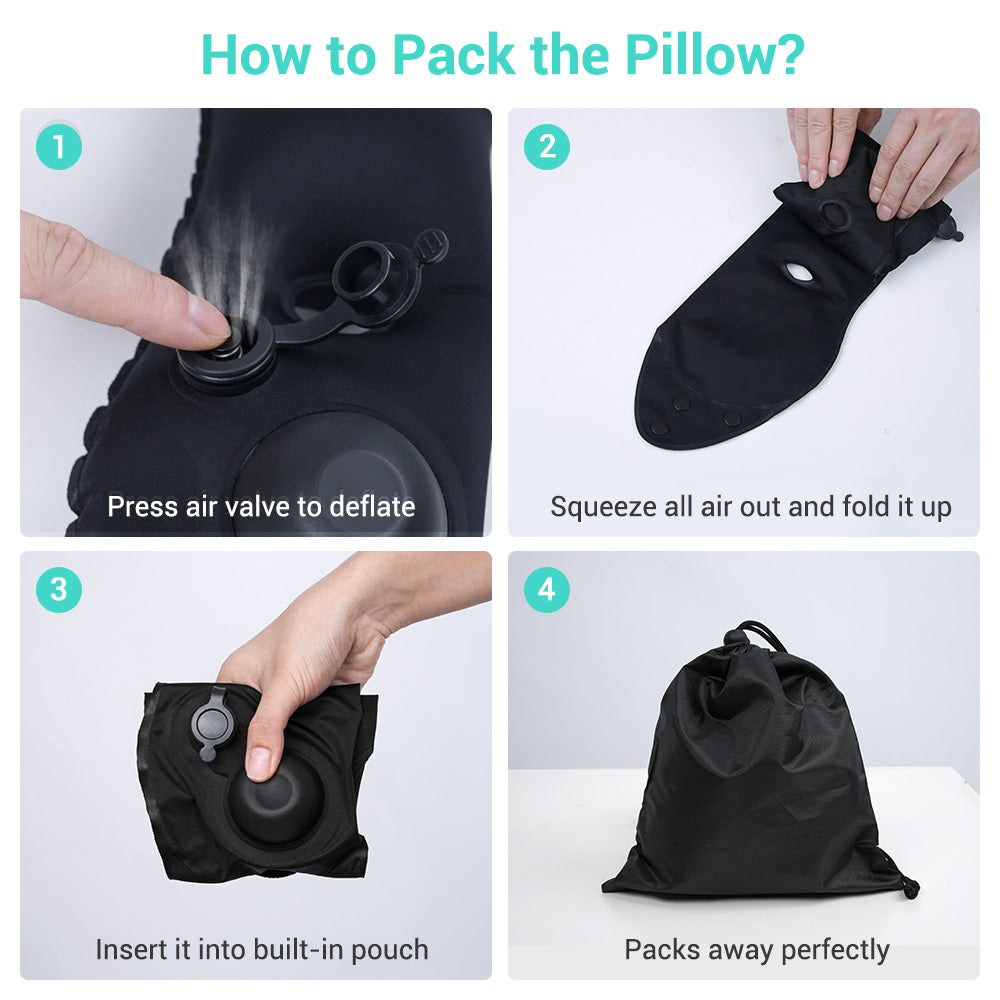 How to Pack the Pillow?

1

Press air valve to deflate

2

Squeeze all air out and fold it up

3

Insert it into built-in pouch

4

Packs away perfectly