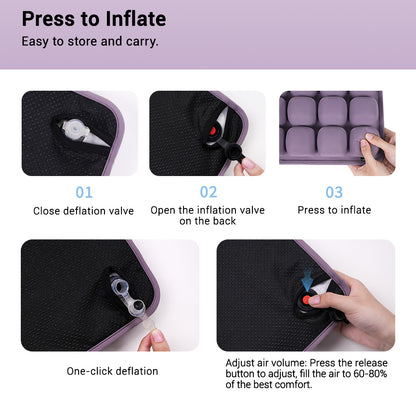 Press to Inflate
Easy to store and carry.

01
Close deflation valve

02
Open the inflation valve on the back

03
Press to inflate

One-click deflation

Adjust air volume: Press the release button to adjust, fill the air to 60-80% of the best comfort.