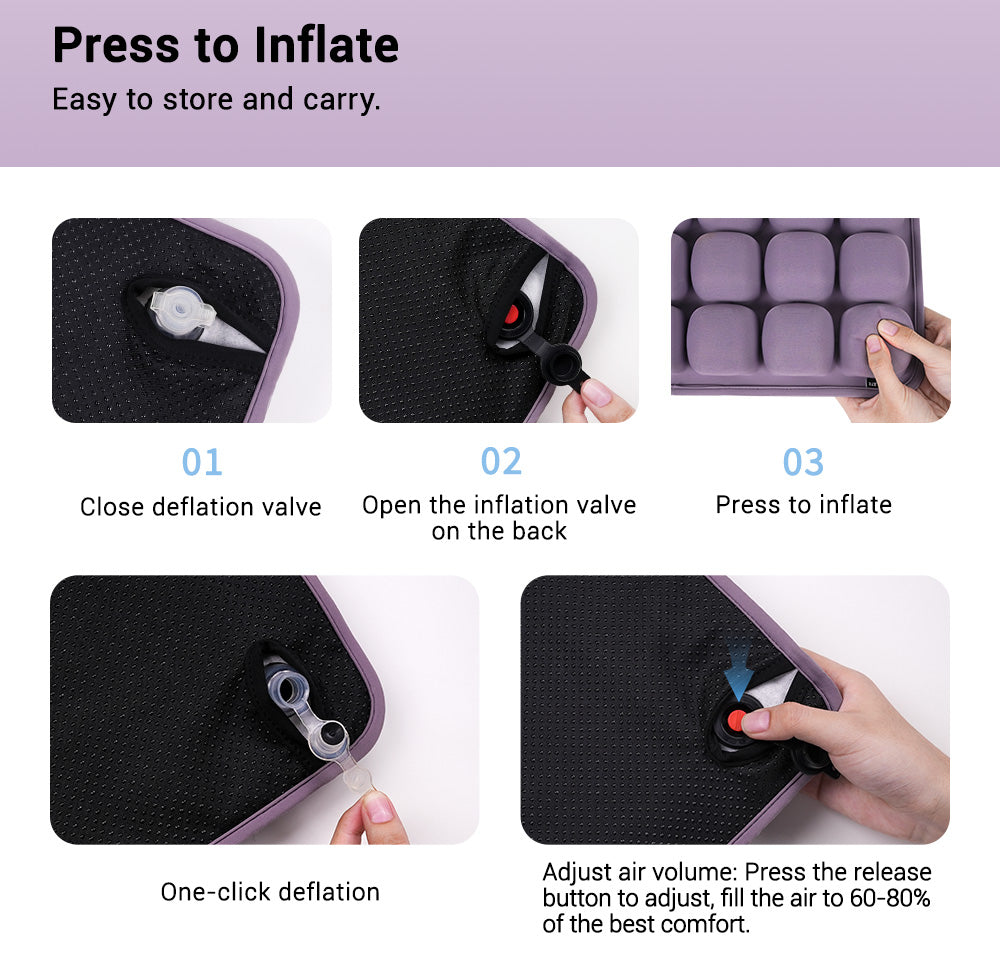 Press to Inflate

Easy to store and carry.

01

Close deflation valve

02

Open the inflation valve on the back

03

Press to inflate

One-click deflation

Adjust air volume: Press the release button to adjust, fill the air to 60-80% of the best comfort.