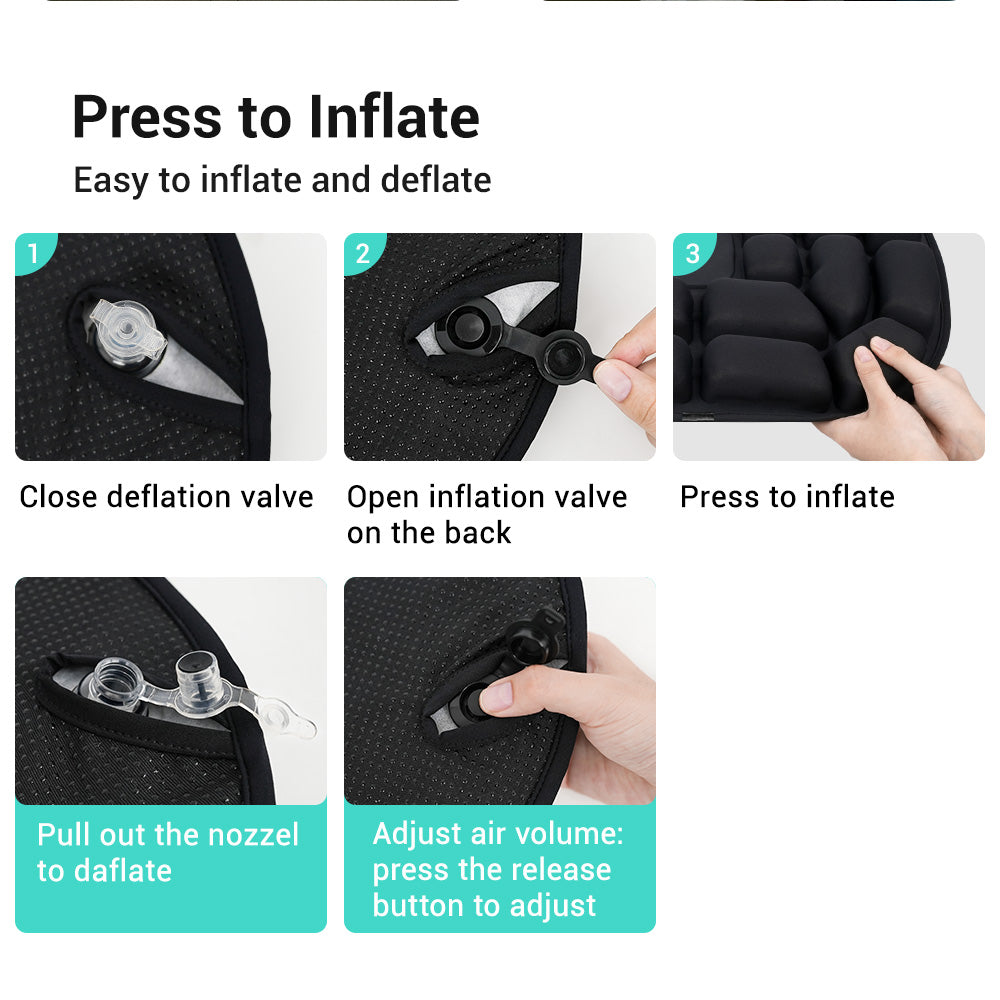 Press to Inflate
Easy to inflate and deflate

1
Close deflation valve

2
Open inflation valve on the back

3
Press to inflate

Pull out the nozzel to daflate

Adjust air volume: press the release button to adjust